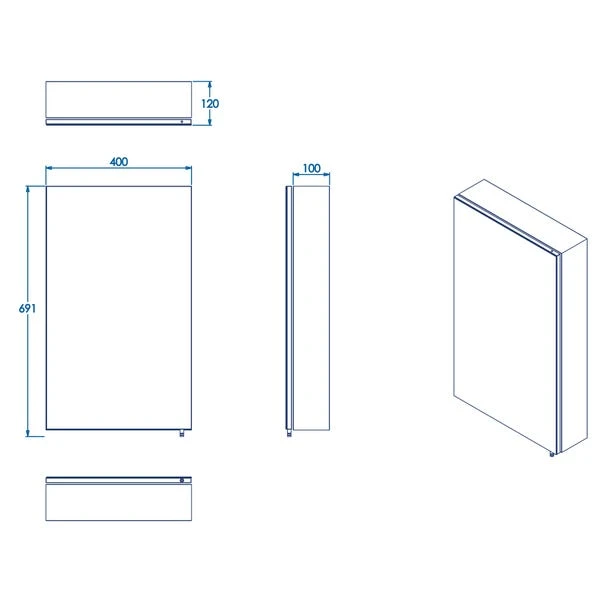 120

400

100

691